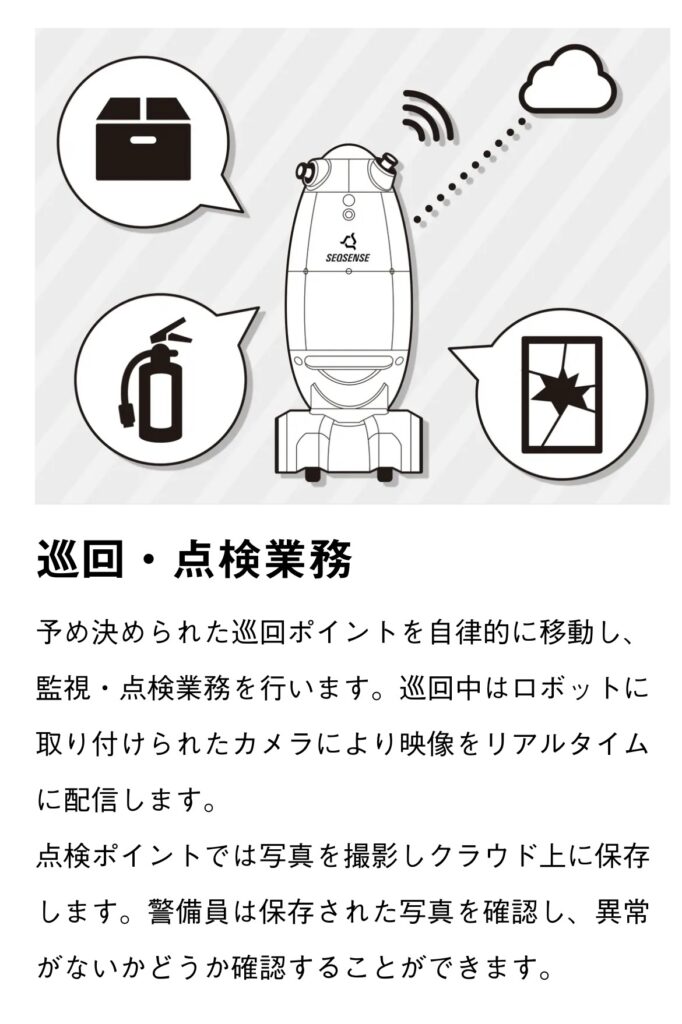 SEQSENSE

巡回・点検業務

予め決められた巡回ポイントを自律的に移動し、監視・点検業務を行います。巡回中はロボットに取り付けられたカメラにより映像をリアルタイムに配信します。
点検ポイントでは写真を撮影しクラウド上に保存します。警備員は保存された写真を確認し、異常がないかどうか確認することができます。